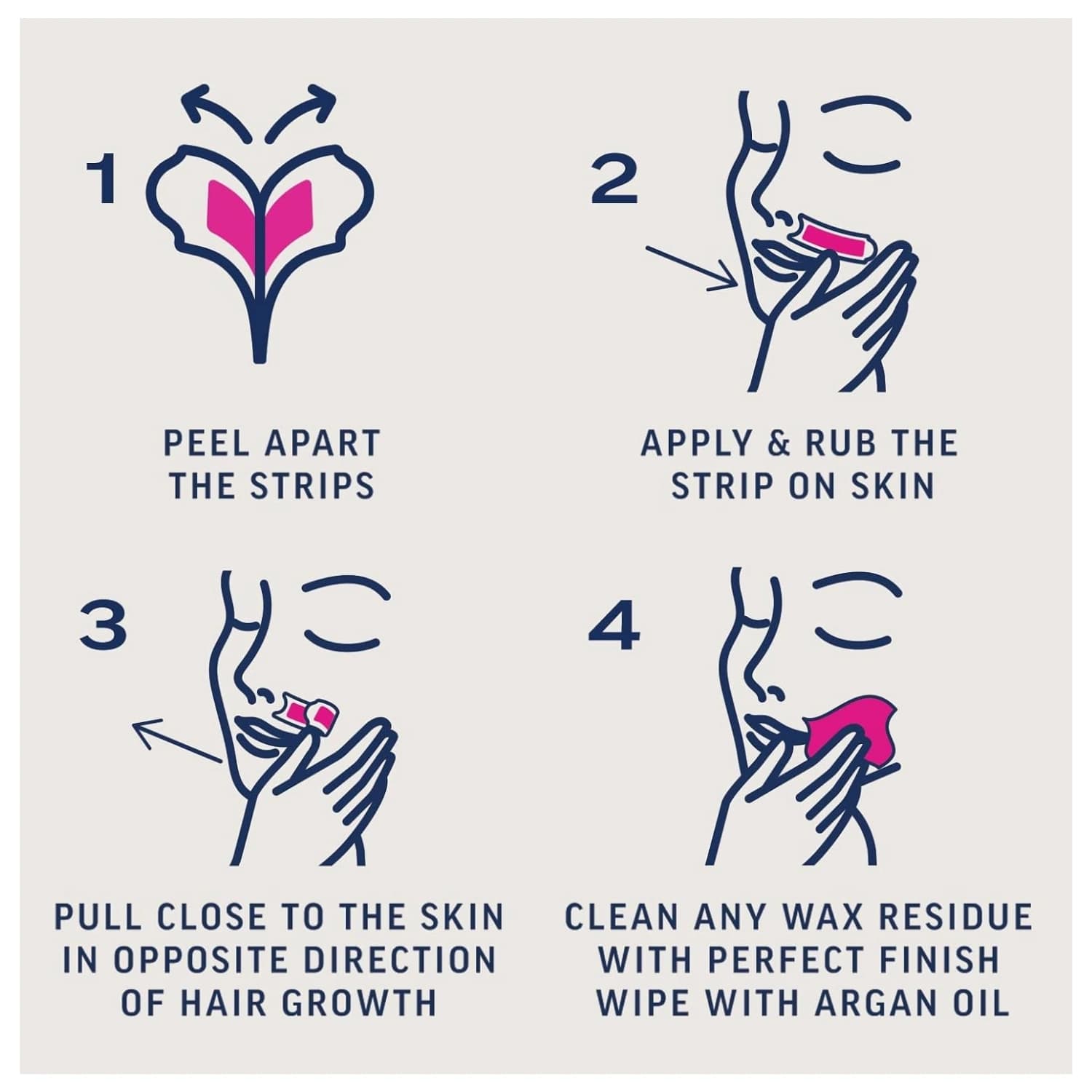 1

PEEL APART THE STRIPS

2

APPLY & RUB THE STRIP ON SKIN

3

PULL CLOSE TO THE SKIN IN OPPOSITE DIRECTION OF HAIR GROWTH

4

CLEAN ANY WAX RESIDUE WITH PERFECT FINISH WIPE WITH ARGAN OIL