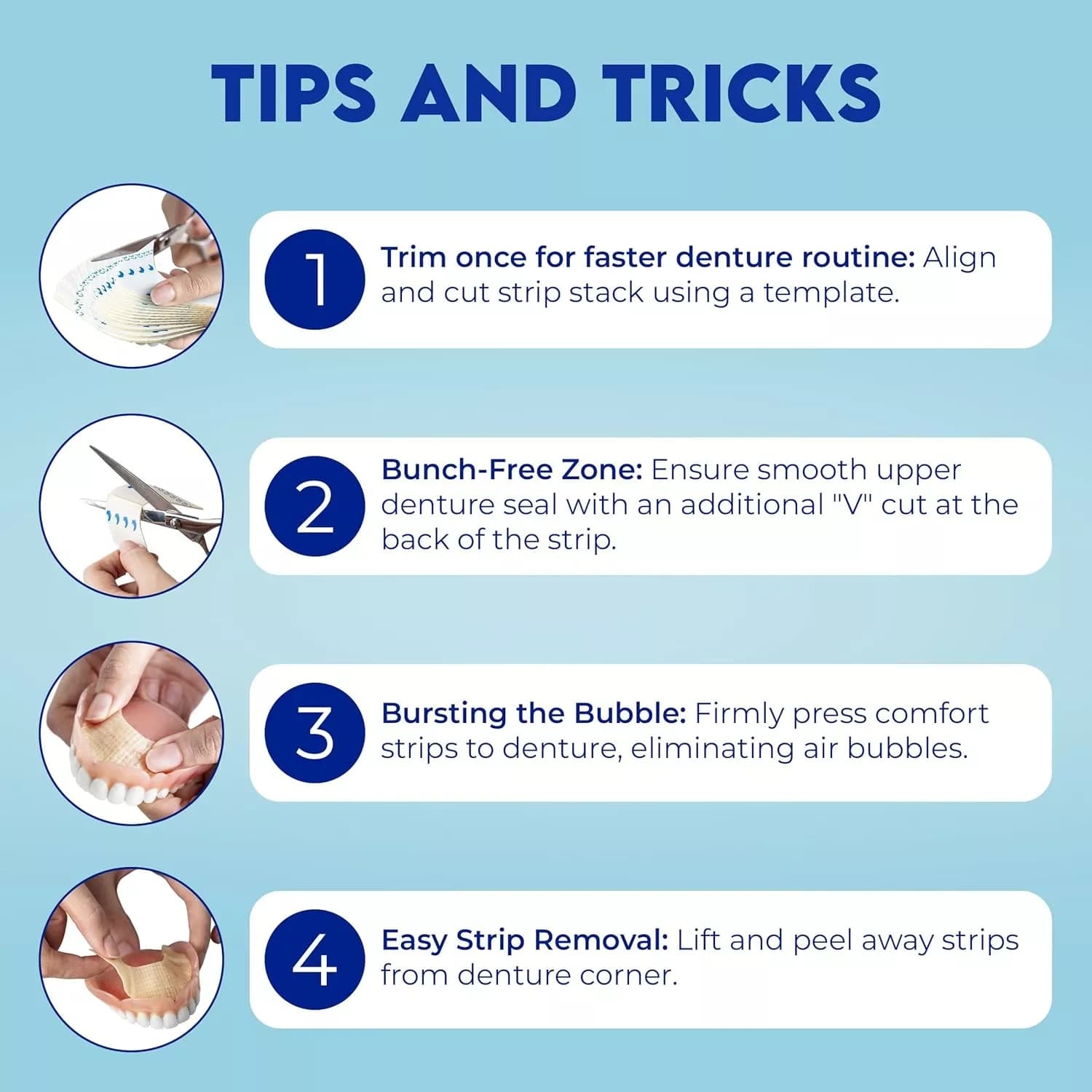 TIPS AND TRICKS

1 Trim once for faster denture routine: Align and cut strip stack using a template.

2 Bunch-Free Zone: Ensure smooth upper denture seal with an additional "V" cut at the back of the strip.

3 Bursting the Bubble: Firmly press comfort strips to denture, eliminating air bubbles.

4 Easy Strip Removal: Lift and peel away strips from denture corner.