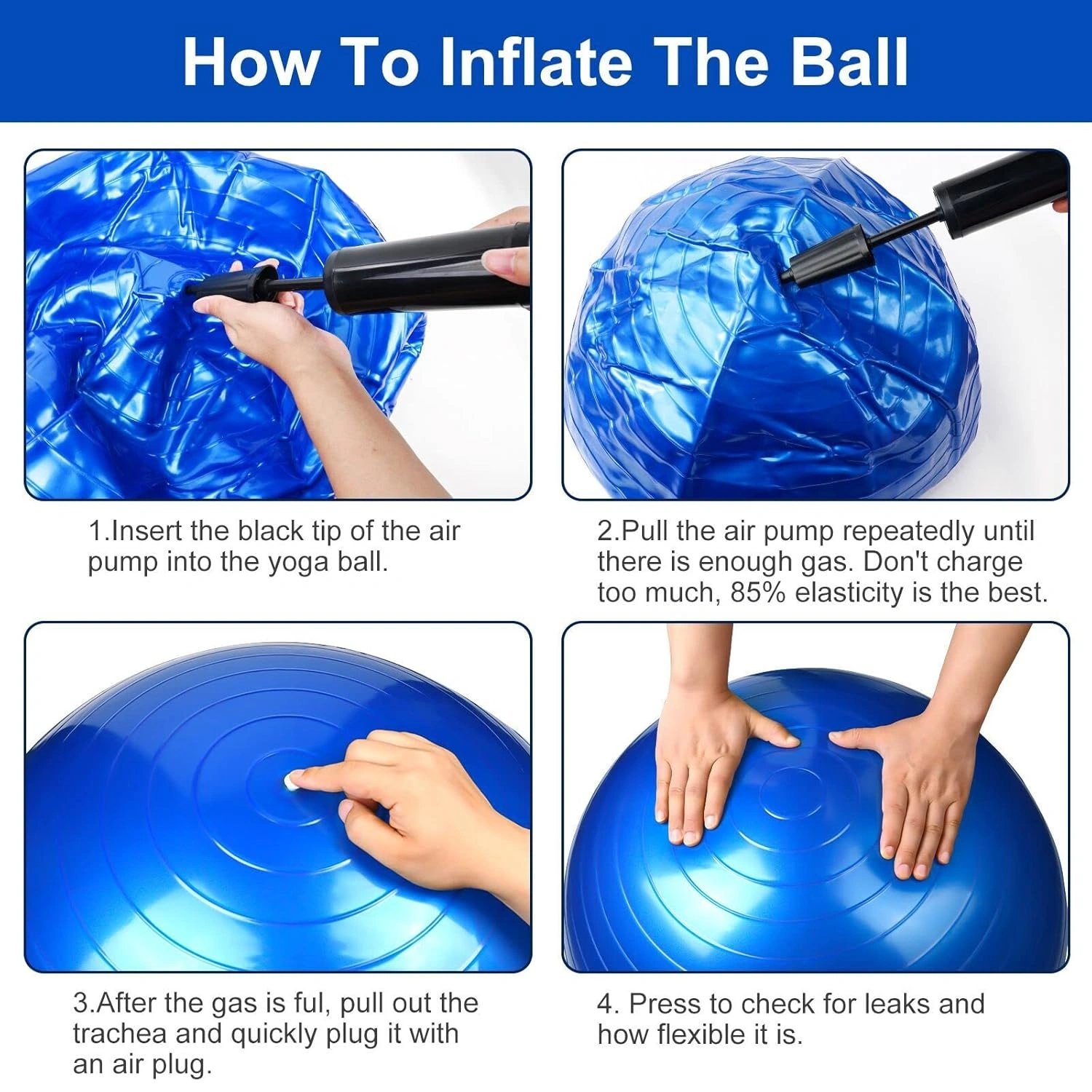 How To Inflate The Ball

1.Insert the black tip of the air pump into the yoga ball.

2.Pull the air pump repeatedly until there is enough gas. Don't charge too much, 85% elasticity is the best.

3.After the gas is ful, pull out the trachea and quickly plug it with an air plug.

4. Press to check for leaks and how flexible it is.