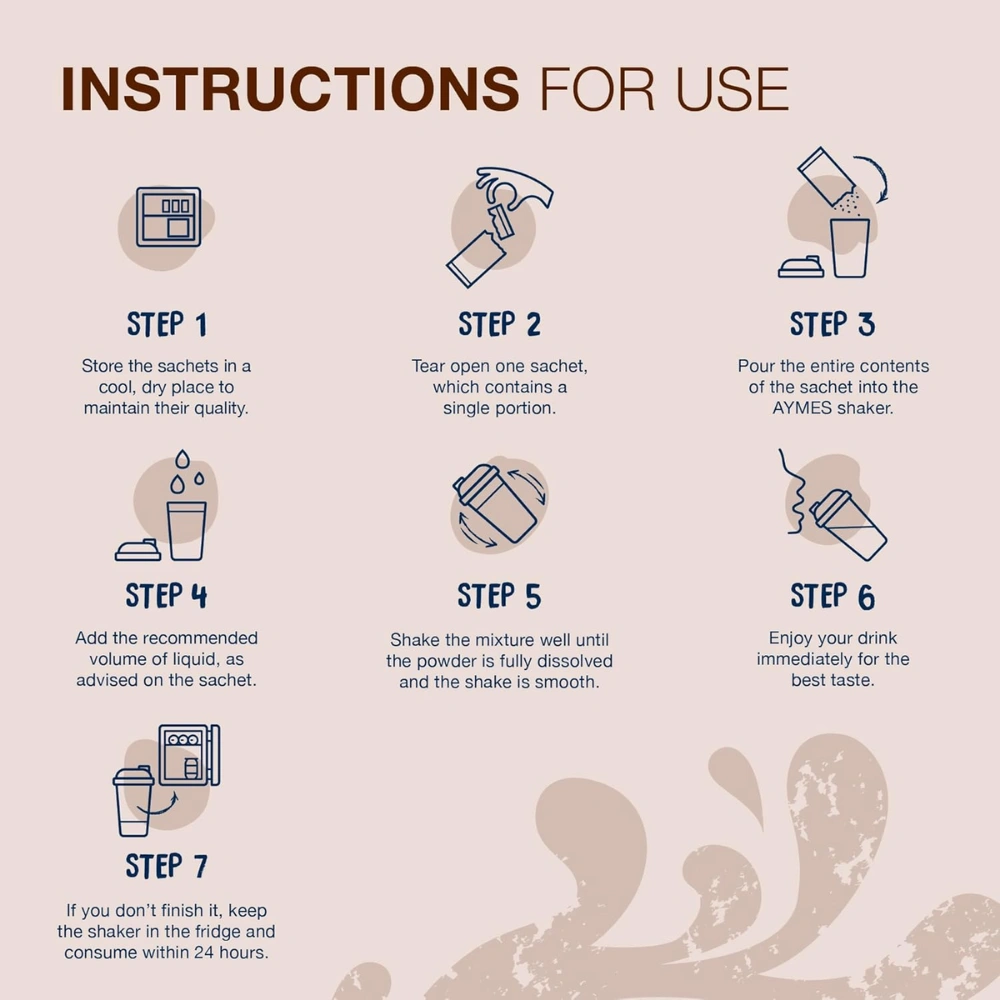 INSTRUCTIONS FOR USE

STEP 1

Store the sachets in a cool, dry place to maintain their quality.

STEP 2

Tear open one sachet, which contains a single portion.

STEP 3

Pour the entire contents of the sachet into the AYMES shaker.

STEP 4

Add the recommended volume of liquid, as advised on the sachet.

STEP 5

Shake the mixture well until the powder is fully dissolved and the shake is smooth.

STEP 6

Enjoy your drink immediately for the best taste.

STEP 7

If you don't finish it, keep the shaker in the fridge and consume within 24 hours.