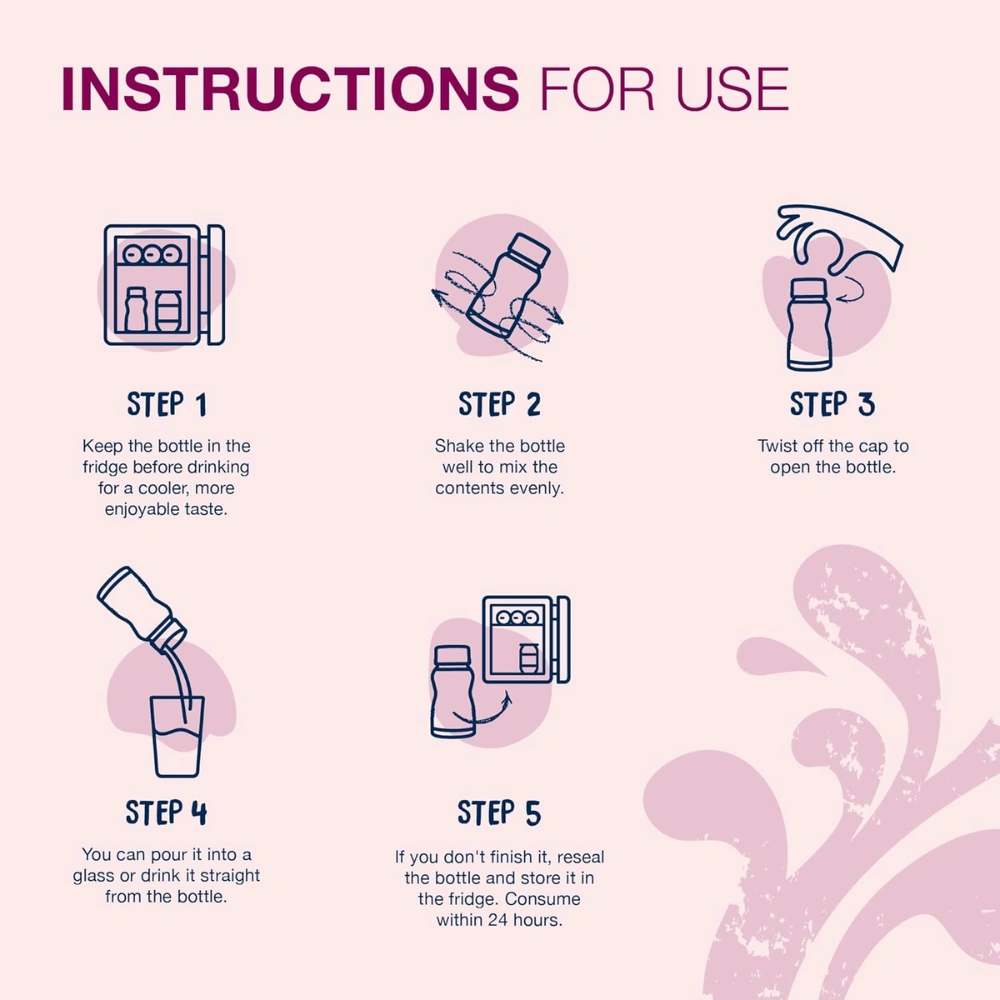 INSTRUCTIONS FOR USE

STEP 1

Keep the bottle in the fridge before drinking for a cooler, more enjoyable taste.

STEP 2

Shake the bottle well to mix the contents evenly.

STEP 3

Twist off the cap to open the bottle.

STEP 4

You can pour it into a glass or drink it straight from the bottle.

STEP 5

If you don't finish it, reseal the bottle and store it in the fridge. Consume within 24 hours.