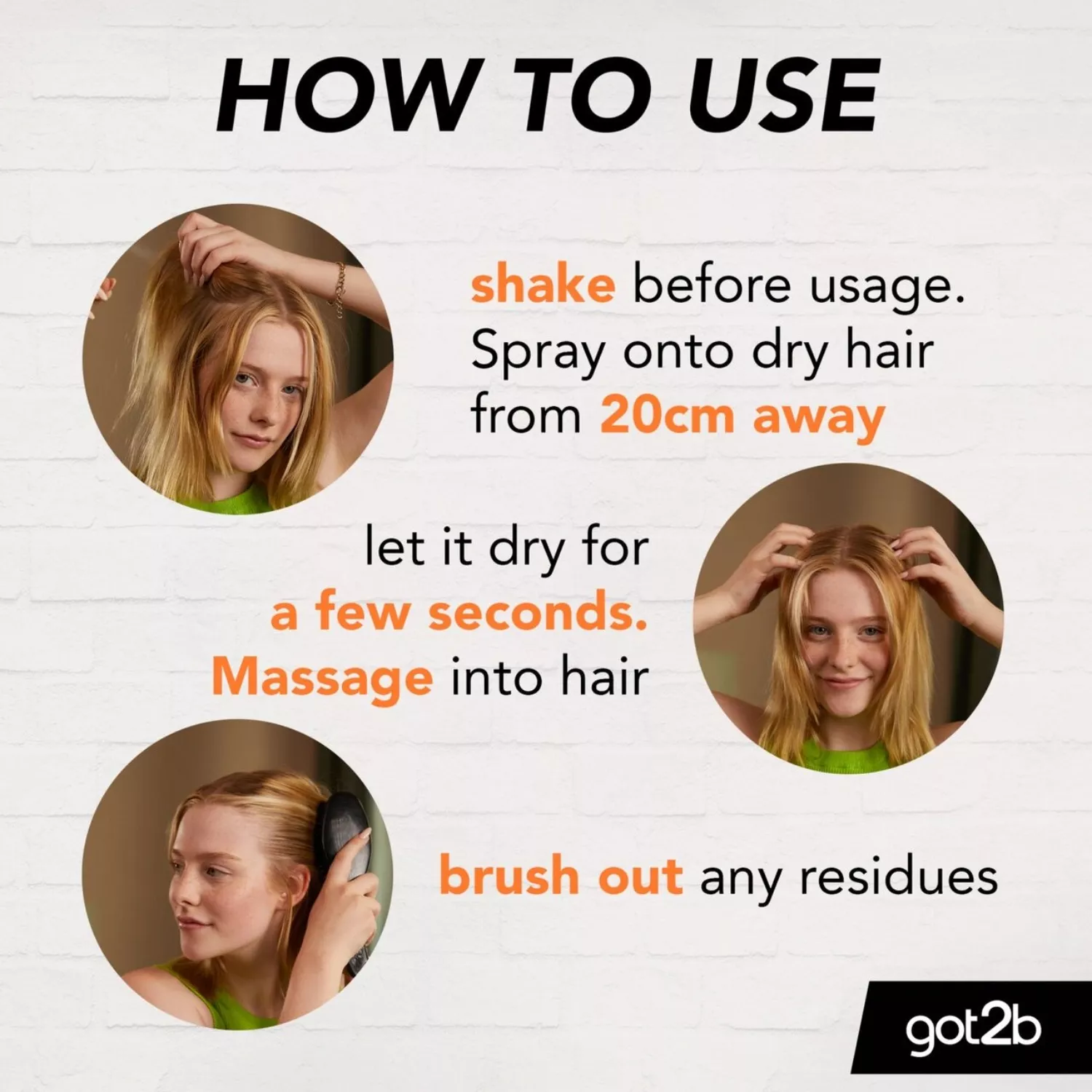 HOW TO USE

shake before usage. Spray onto dry hair from 20cm away

let it dry for a few seconds. Massage into hair

brush out any residues

got2b